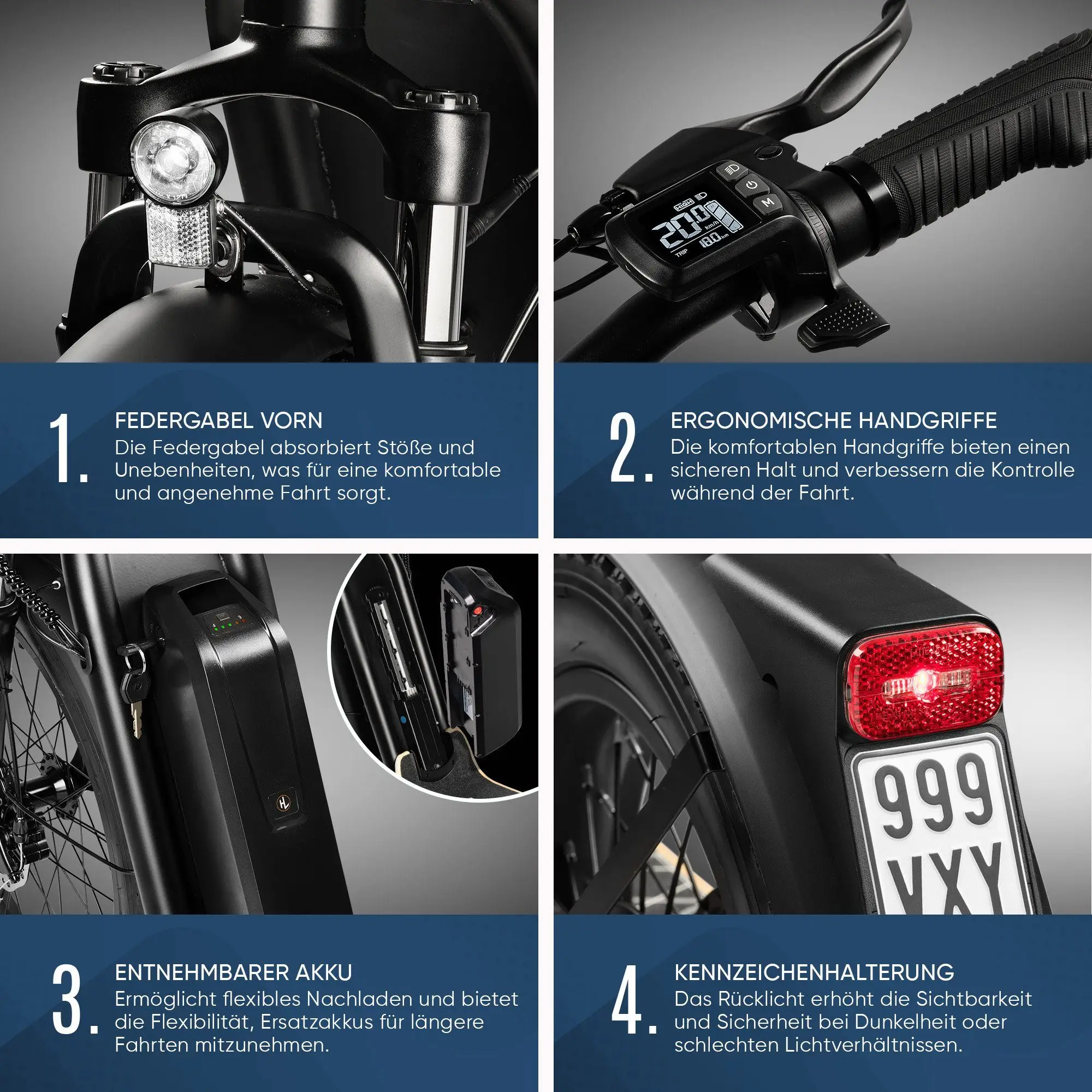 HIGH
20.0
km/h
TRIP 18.0 km
M

1. FEDERGABEL VORN
Die Federgabel absorbiert Stöße und Unebenheiten, was für eine komfortable und angenehme Fahrt sorgt.

2. ERGONOMISCHE HANDGRIFFE
Die komfortablen Handgriffe bieten einen sicheren Halt und verbessern die Kontrolle während der Fahrt.

HL

999
VXY

3. ENTNEHMBARER AKKU
Ermöglicht flexibles Nachladen und bietet die Flexibilität, Ersatzakkus für längere Fahrten mitzunehmen.

4. KENNZEICHENHALTERUNG
Das Rücklicht erhöht die Sichtbarkeit und Sicherheit bei Dunkelheit oder schlechten Lichtverhältnissen.